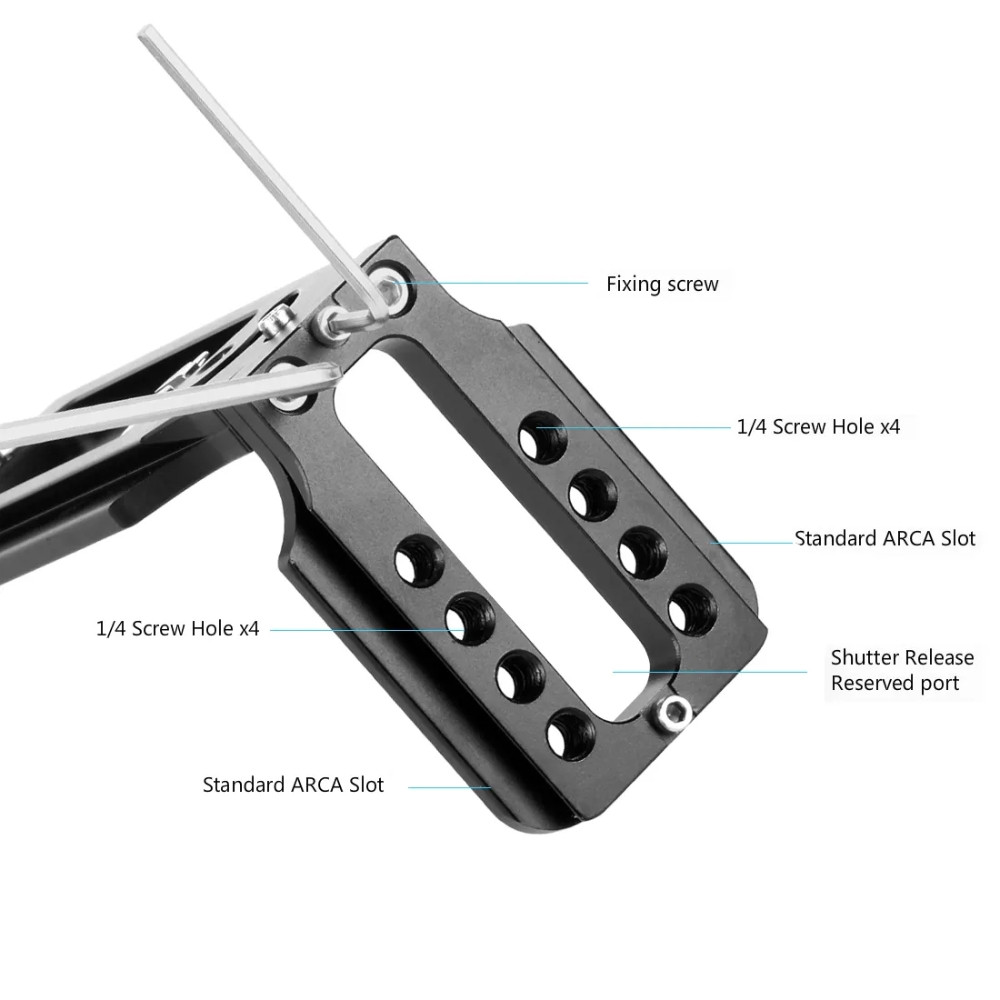 Fixing screw

1/4 Screw Hole x4

Standard ARCA Slot

1/4 Screw Hole x4

Shutter Release
Reserved port

Standard ARCA Slot