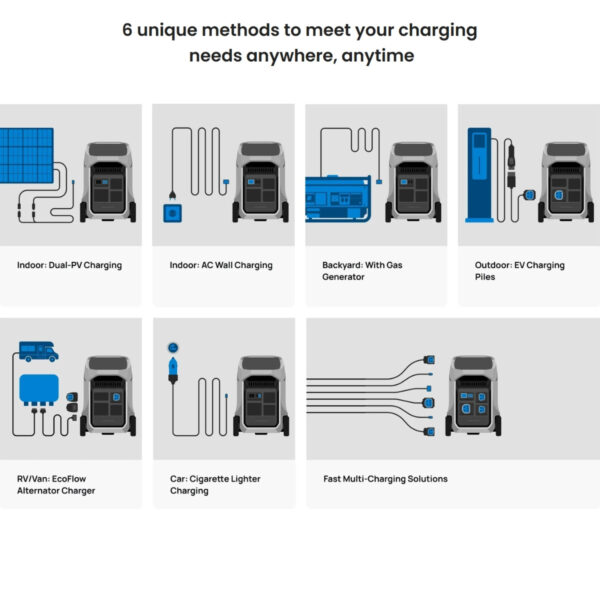 6 unique methods to meet your charging needs anywhere, anytime

Indoor: Dual-PV Charging

Indoor: AC Wall Charging

Backyard: With Gas Generator

Outdoor: EV Charging Piles

RV/Van: EcoFlow Alternator Charger

Car: Cigarette Lighter Charging

Fast Multi-Charging Solutions