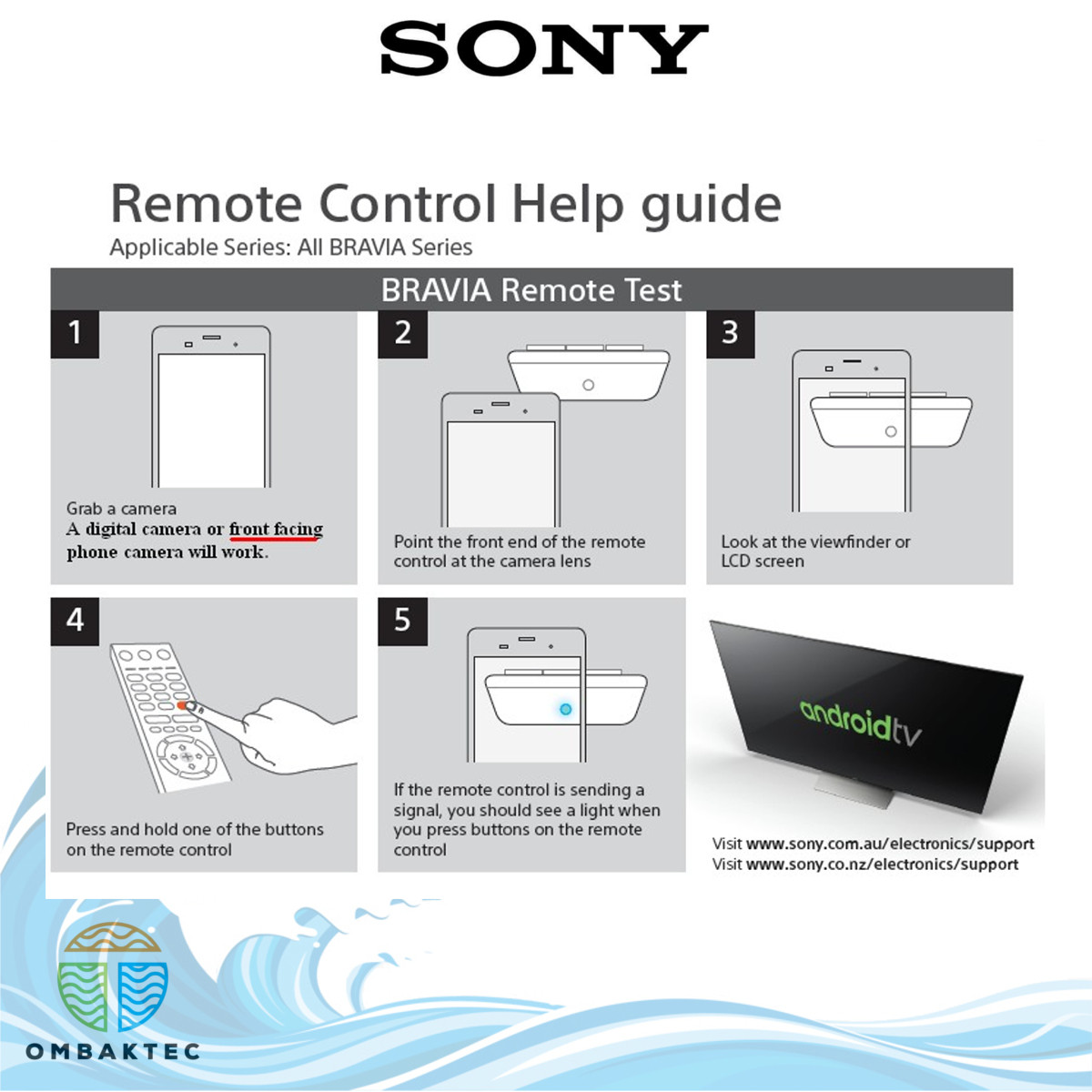 SONY

Remote Control Help guide
Applicable Series: All BRAVIA Series

BRAVIA Remote Test

1
Grab a camera
A digital camera or front facing phone camera will work.

2
Point the front end of the remote control at the camera lens

3
Look at the viewfinder or LCD screen

4
Press and hold one of the buttons on the remote control

5
If the remote control is sending a signal, you should see a light when you press buttons on the remote control

androidtv

Visit www.sony.com.au/electronics/support
Visit www.sony.co.nz/electronics/support

OMBAKTEC